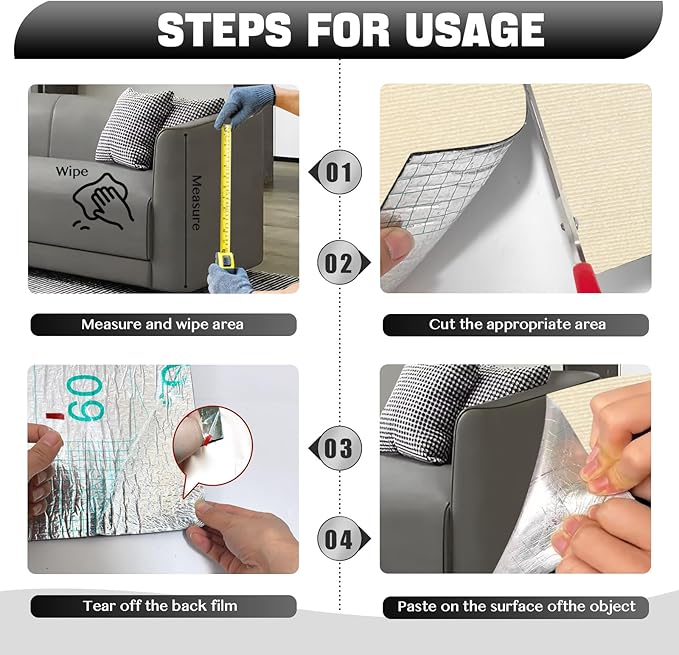 STEPS FOR USAGE

Wipe

Measure

01

02

Measure and wipe area

Cut the appropriate area

60

03

04

Tear off the back film

Paste on the surface ofthe object