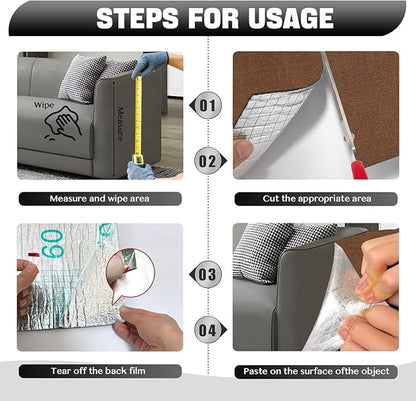 STEPS FOR USAGE

Wipe

Measure

01

02

Measure and wipe area

Cut the appropriate area

60

03

04

Tear off the back film

Paste on the surface ofthe object