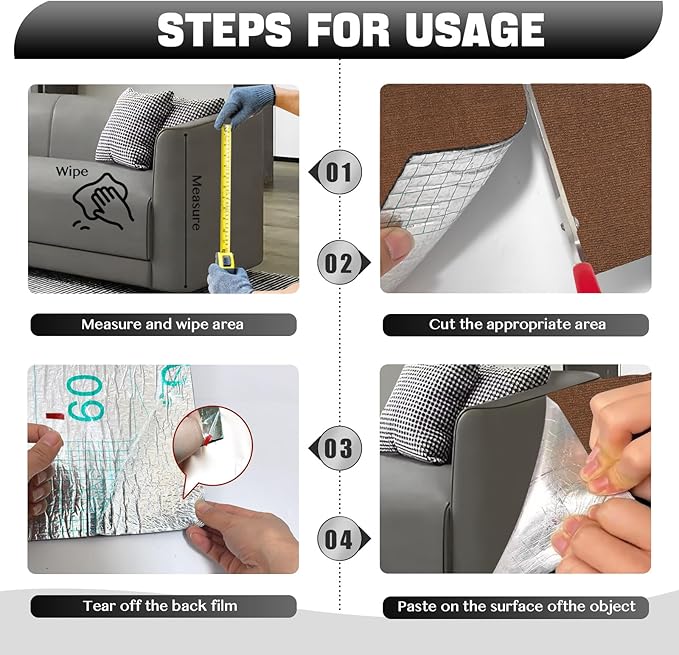 STEPS FOR USAGE

Wipe

Measure

01

02

Measure and wipe area

Cut the appropriate area

60

03

04

Tear off the back film

Paste on the surface ofthe object